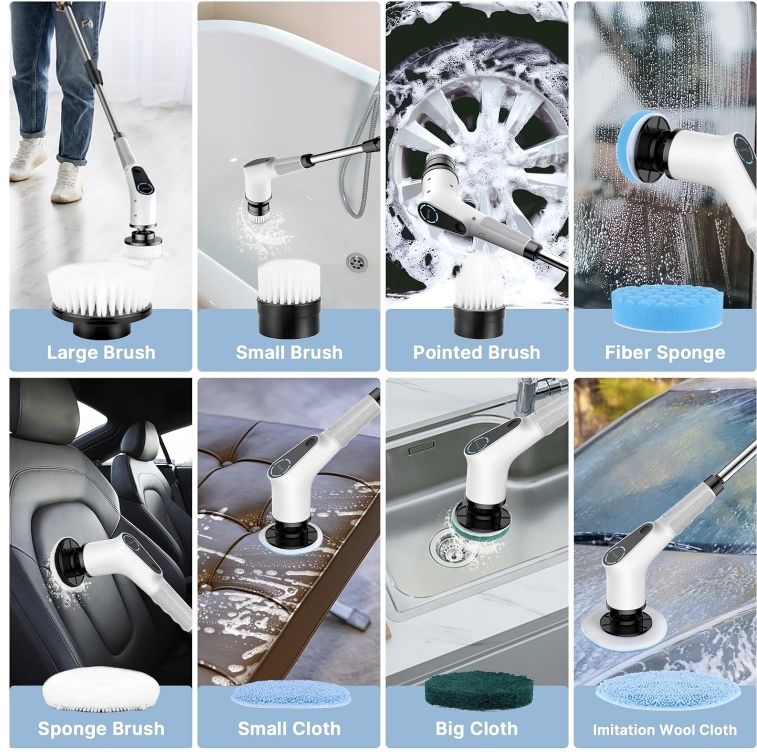 Large Brush

Small Brush

Pointed Brush

Fiber Sponge

Sponge Brush

Small Cloth

Big Cloth

Imitation Wool Cloth