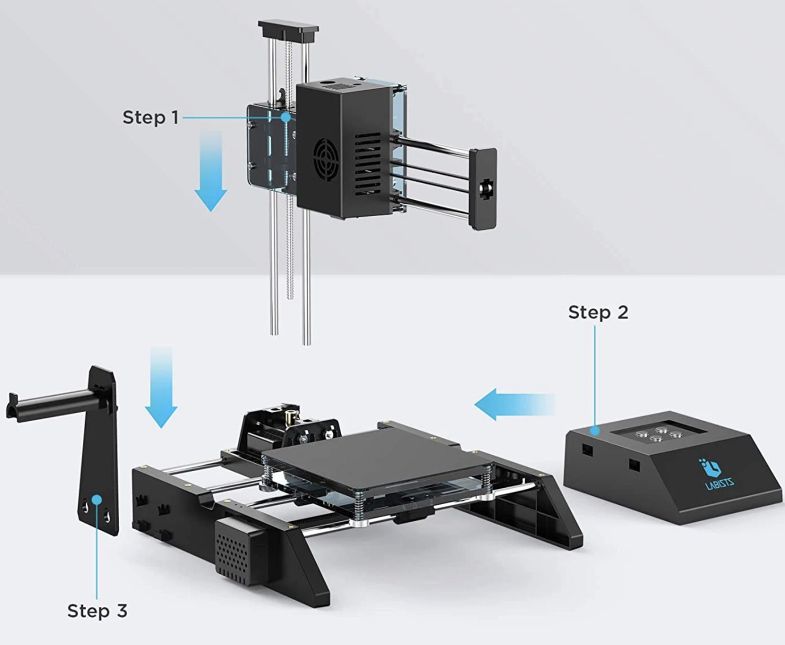 Step 1

Step 2

LABISTS

Step 3