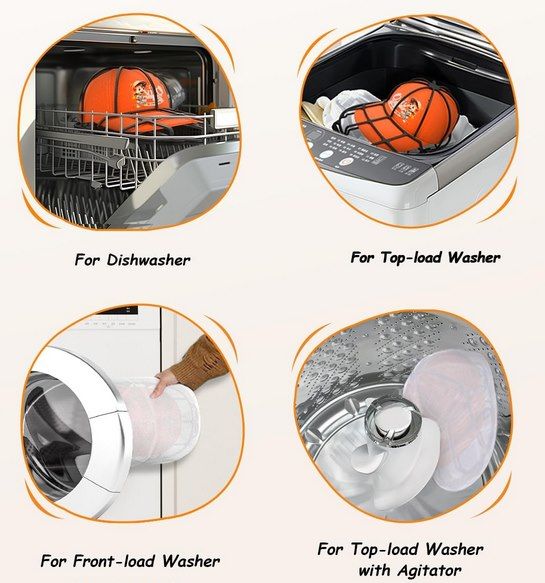 For Dishwasher

For Top-load Washer

For Front-load Washer

For Top-load Washer with Agitator