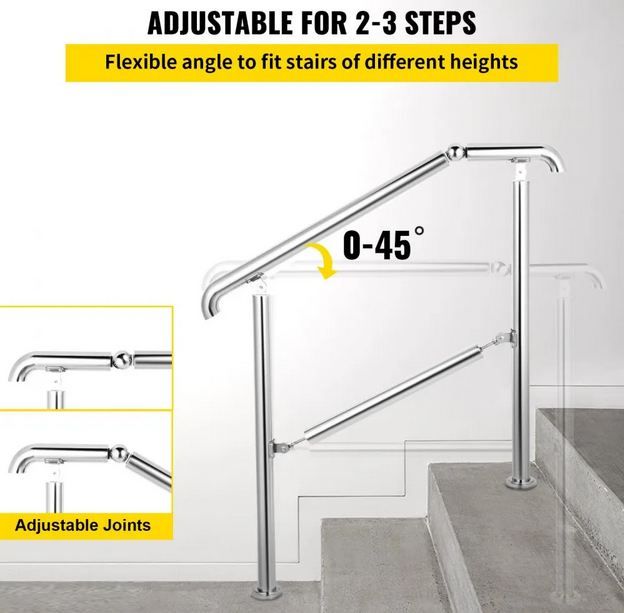 ADJUSTABLE FOR 2-3 STEPS

Flexible angle to fit stairs of different heights

0-45°

Adjustable Joints