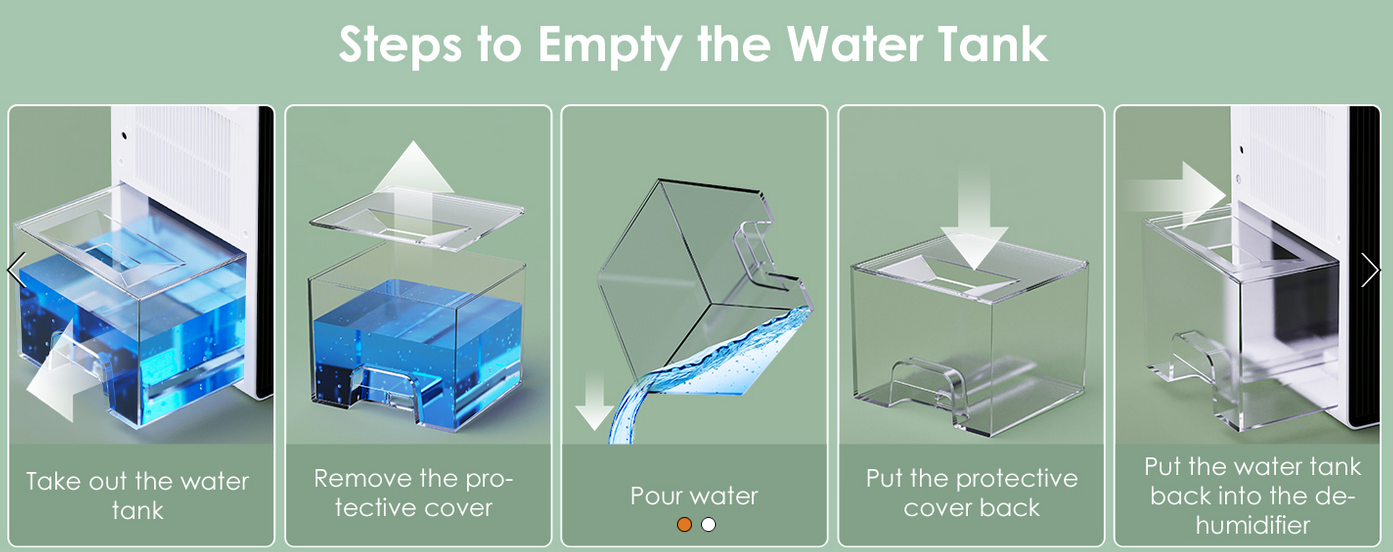 Steps to Empty the Water Tank

Take out the water tank

Remove the protective cover

Pour water

Put the protective cover back

Put the water tank back into the dehumidifier