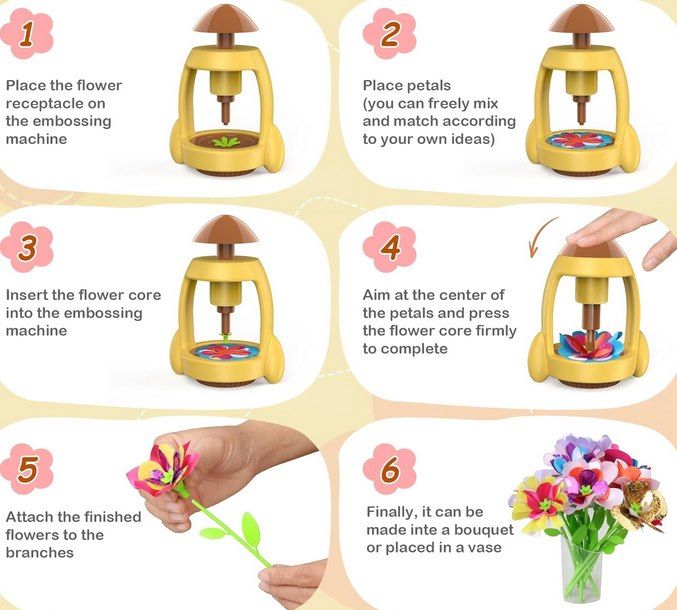 1

Place the flower receptacle on the embossing machine

2

Place petals (you can freely mix and match according to your own ideas)

3

Insert the flower core into the embossing machine

4

Aim at the center of the petals and press the flower core firmly to complete

5

Attach the finished flowers to the branches

6

Finally, it can be made inte a bouquet or placed in a vase