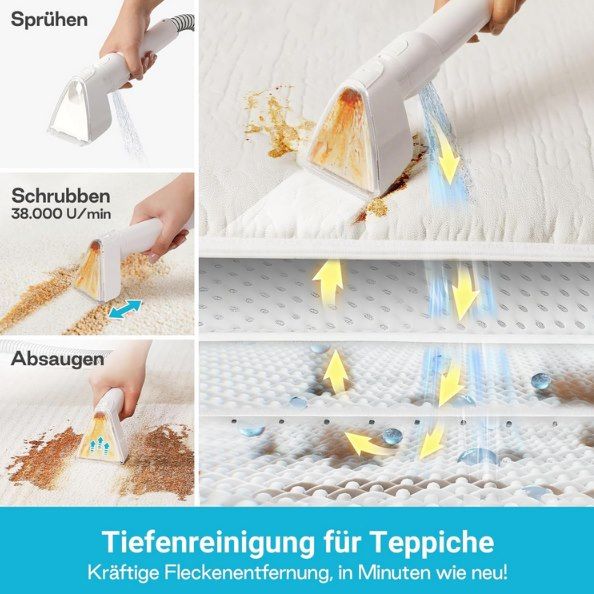 Sprühen

Schrubben
38.000 U/min

Absaugen

Tiefenreinigung für Teppiche
Kräftige Fleckenentfernung, in Minuten wie neu!