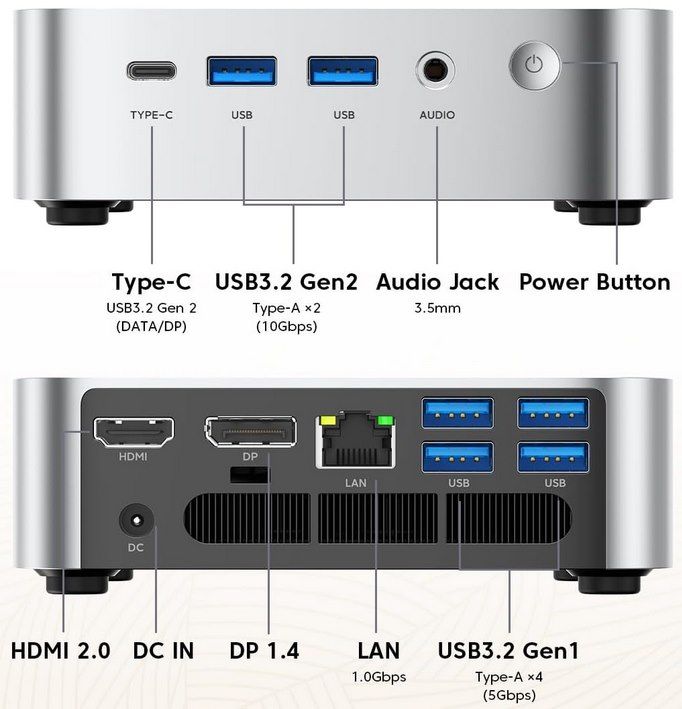 TYPE-C USB USB AUDIO

Type-C
USB3.2 Gen 2
(DATA/DP)

USB3.2 Gen2
Type-A ×2
(10Gbps)

Audio Jack
3.5mm

Power Button

HDMI DP LAN USB USB DC

HDMI 2.0

DC IN

DP 1.4

LAN
1.0Gbps

USB3.2 Gen1
Type-A ×4
(5Gbps)