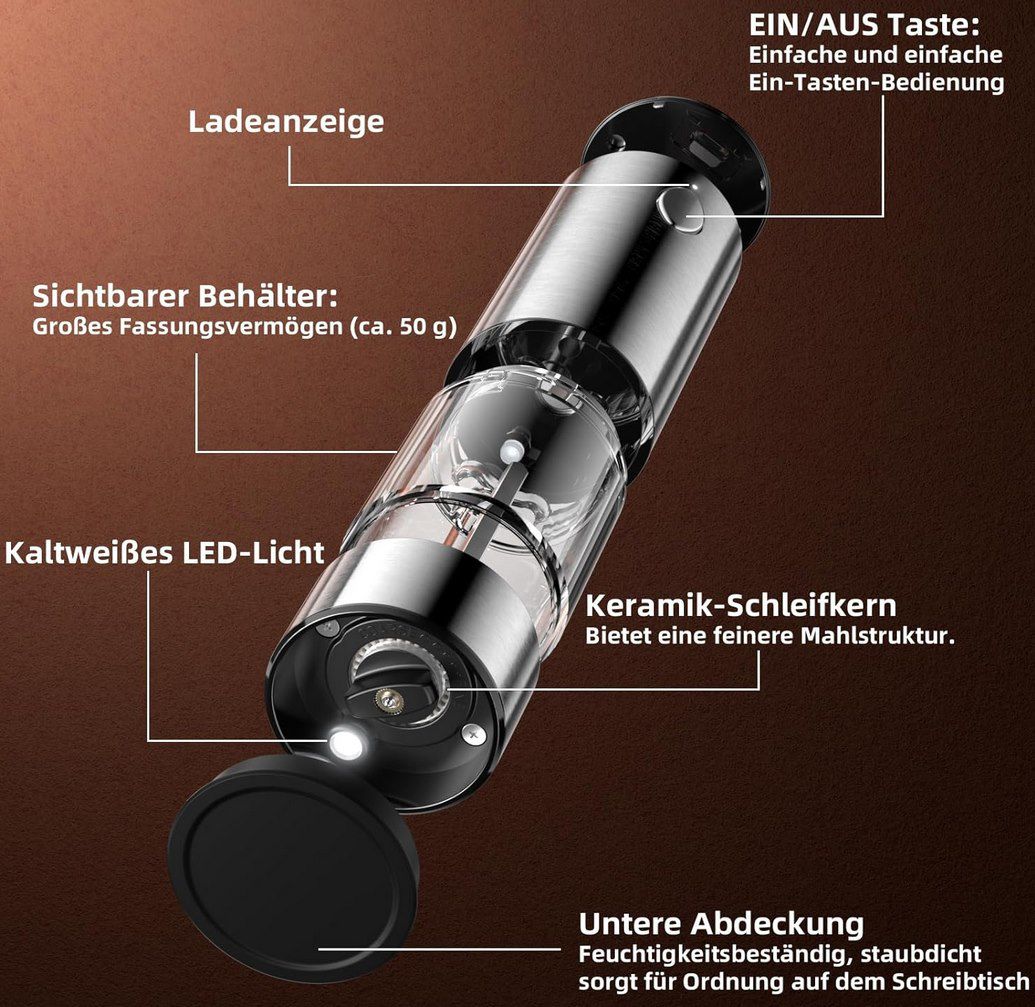 EIN/AUS Taste:
Einfache und einfache Ein-Tasten-Bedienung

Ladeanzeige

Sichtbarer Behälter:
Großes Fassungsvermögen (ca. 50 g)

Kaltweißes LED-Licht

Keramik-Schleifkern
Bietet eine feinere Mahlstruktur.

Untere Abdeckung
Feuchtigkeitsbeständig, staubdicht sorgt für Ordnung auf dem Schreibtisch