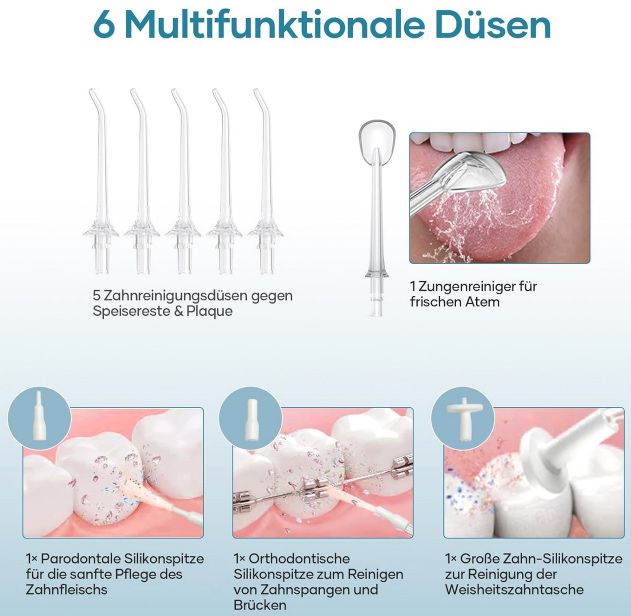 6 Multifunktionale Düsen

5 Zahnreinigungsdüsen gegen Speisereste & Plaque

1 Zungenreiniger für frischen Atem

1× Parodontale Silikonspitze für die sanfte Pflege des Zahnfleischs

1× Orthodontische Silikonspitze zum Reinigen von Zahnspangen und Brücken

1× Große Zahn-Silikonspitze zur Reinigung der Weisheitszahntasche