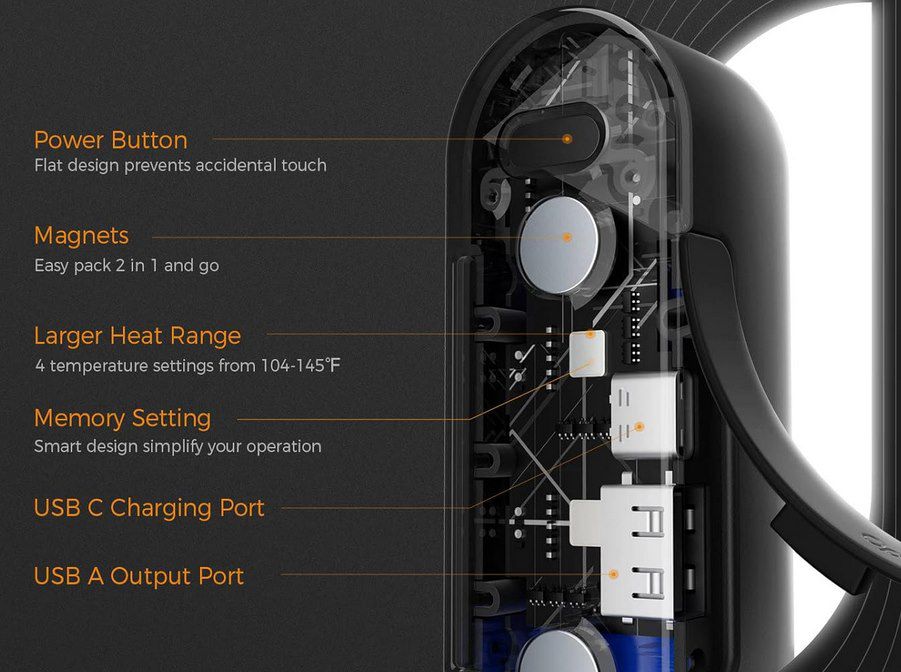 Power Button
Flat design prevents accidental touch

Magnets
Easy pack 2 in 1 and go

Larger Heat Range
4 temperature settings from 104-145℉

Memory Setting
Smart design simplify your operation

USB C Charging Port

USB A Output Port