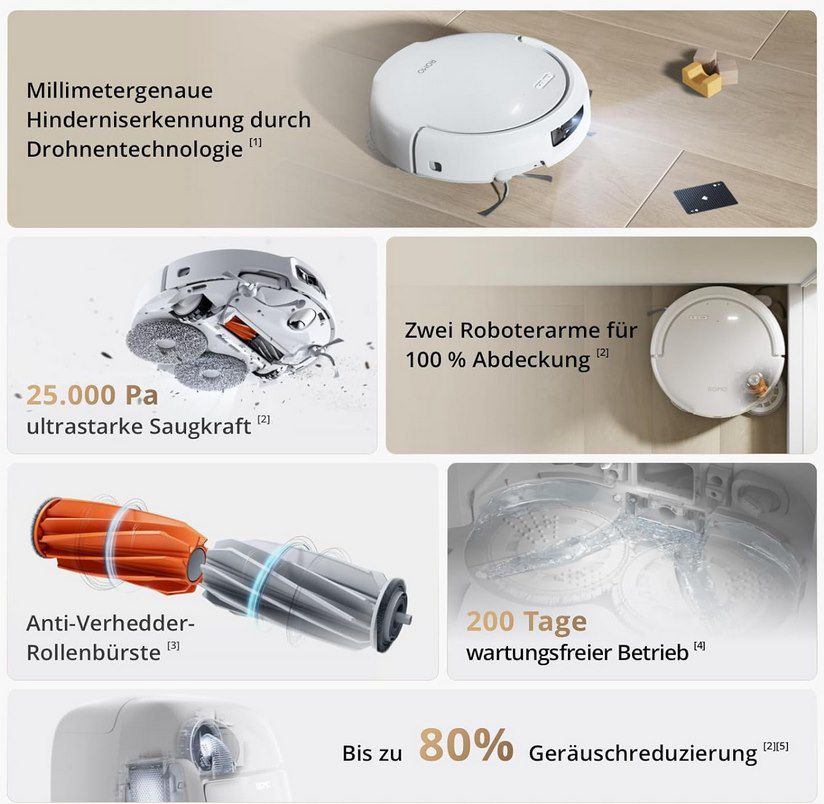 Millimetergenaue Hinderniserkennung durch Drohnentechnologie [1]

25.000 Pa
ultrastarke Saugkraft [2]

Zwei Roboterarme für 100 % Abdeckung [2]

Anti-Verhedder-Rollenbürste [3]

200 Tage
wartungsfreier Betrieb [4]

Bis zu 80% Geräuschreduzierung [2][5]