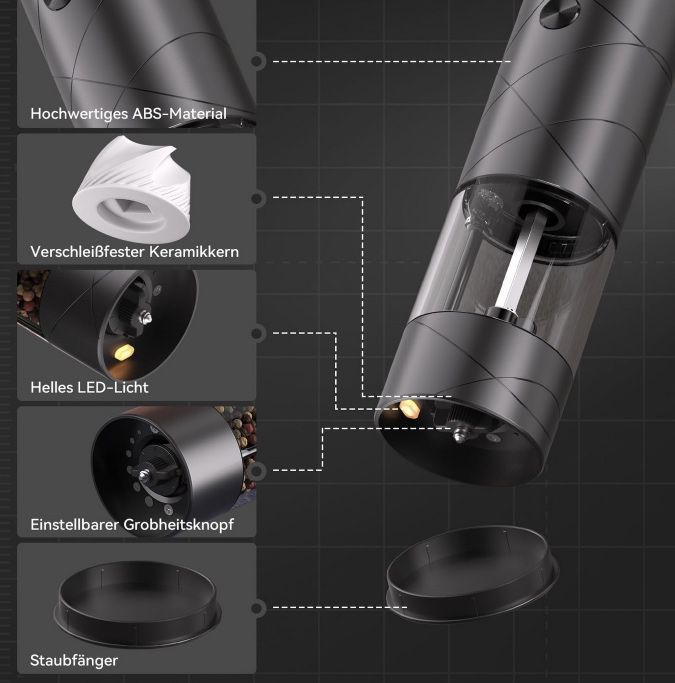 Hochwertiges ABS-Material

Verschleißfester Keramikkern

Helles LED-Licht

Einstellbarer Grobheitsknopf

Staubfänger