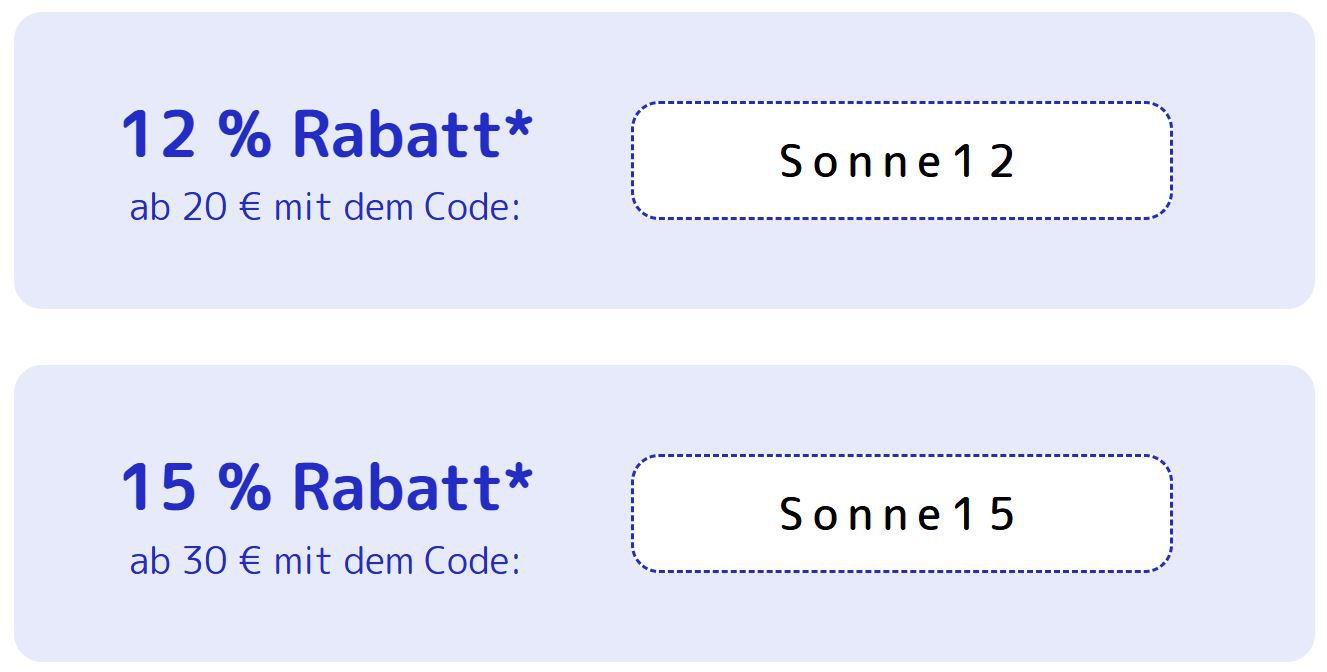 12 % Rabatt*
ab 20 € mit dem Code:

Sonne12

15 % Rabatt*
ab 30 € mit dem Code:

Sonne15