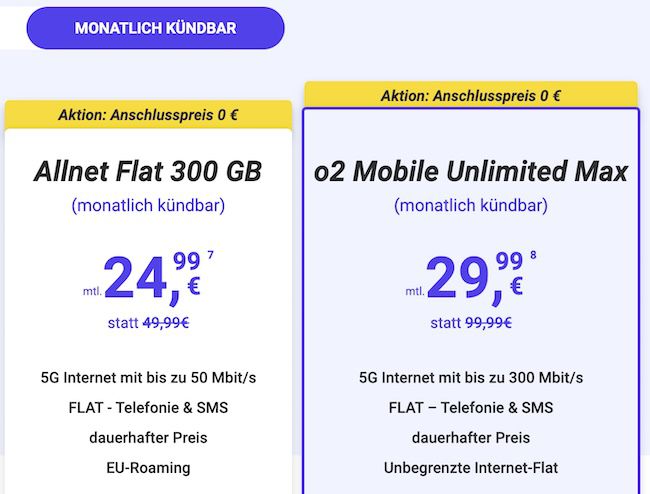 MONATLICH KÜNDBAR

Aktion: Anschlusspreis 0 €

Allnet Flat 300 GB

(monatlich kündbar)

mtl. 24,99 € 7

statt 49,99€

5G Internet mit bis zu 50 Mbit/s

FLAT - Telefonie & SMS

dauerhafter Preis

EU-Roaming

Aktion: Anschlusspreis 0 €

o2 Mobile Unlimited Max

(monatlich kündbar)

mtl. 29,99 € 8

statt 99,99€

5G Internet mit bis zu 300 Mbit/s

FLAT – Telefonie & SMS

dauerhafter Preis

Unbegrenzte Internet-Flat