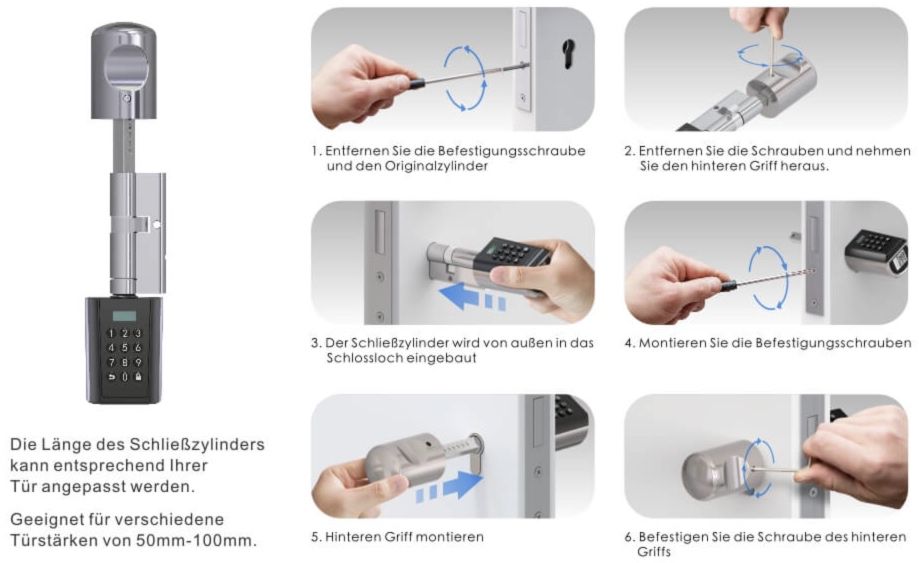 1 2 3
4 5 6
7 8 9
0

Die Länge des Schließzylinders kann entsprechend Ihrer Tür angepasst werden.

Geeignet für verschiedene Türstärken von 50mm-100mm.

1. Entfernen Sie die Befestigungsschraube und den Originalzylinder

2. Entfernen Sie die Schrauben und nehmen Sie den hinteren Griff heraus.

3. Der Schließzylinder wird von außen in das Schlossloch eingebaut

4. Montieren Sie die Befestigungsschrauben

5. Hinteren Griff montieren

6. Befestigen Sie die Schraube des hinteren Griffs