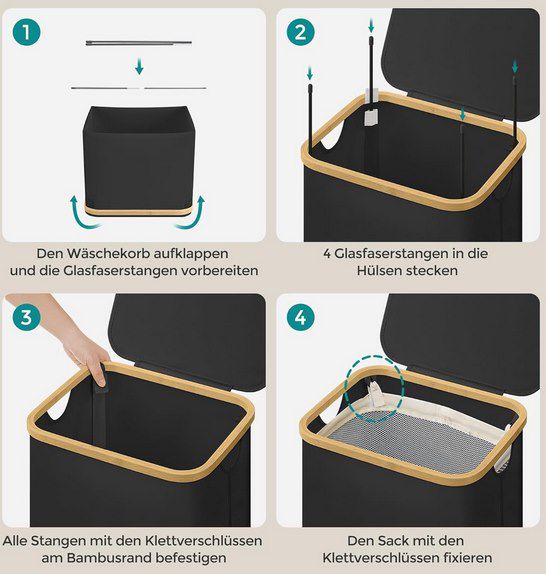 1

Den Wäschekorb aufklappen und die Glasfaserstangen vorbereiten

2

4 Glasfaserstangen in die Hülsen stecken

3

Alle Stangen mit den Klettverschlüssen am Bambusrand befestigen

4

Den Sack mit den Klettverschlüssen fixieren