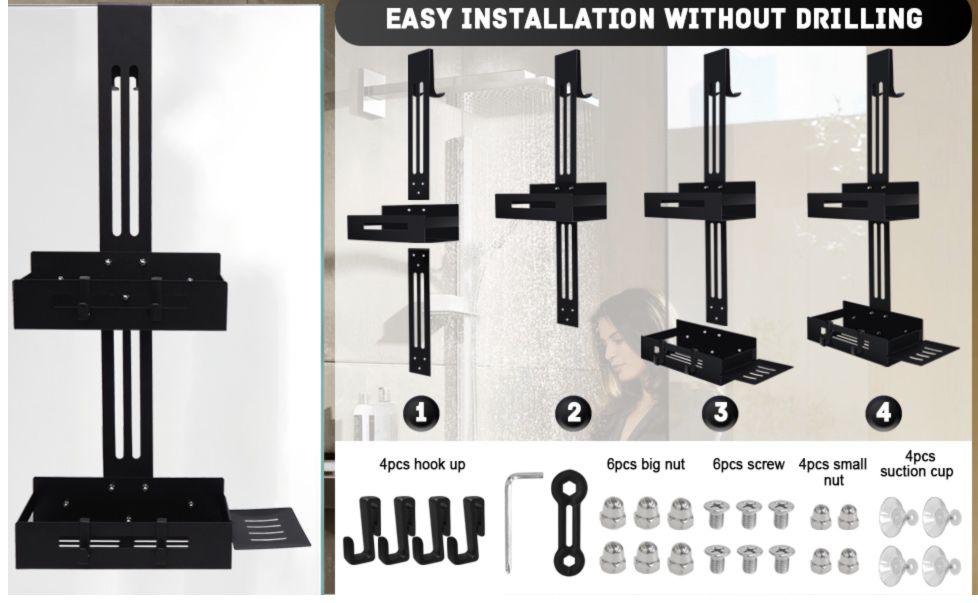 EASY INSTALLATION WITHOUT DRILLING

1

2

3

4

4pcs hook up

6pcs big nut

6pcs screw

4pcs small nut

4pcs suction cup