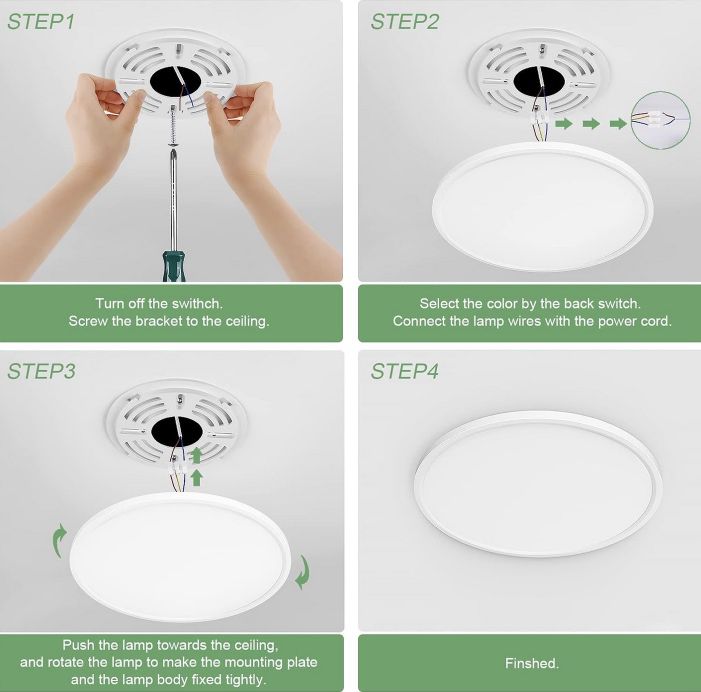 STEP1

Turn off the swithch.
Screw the bracket to the ceiling.

STEP2

Select the color by the back switch.
Connect the lamp wires with the power cord.

STEP3

Push the lamp towards the ceiling,
and rotate the lamp to make the mounting plate
and the lamp body fixed tightly.

STEP4

Finshed.