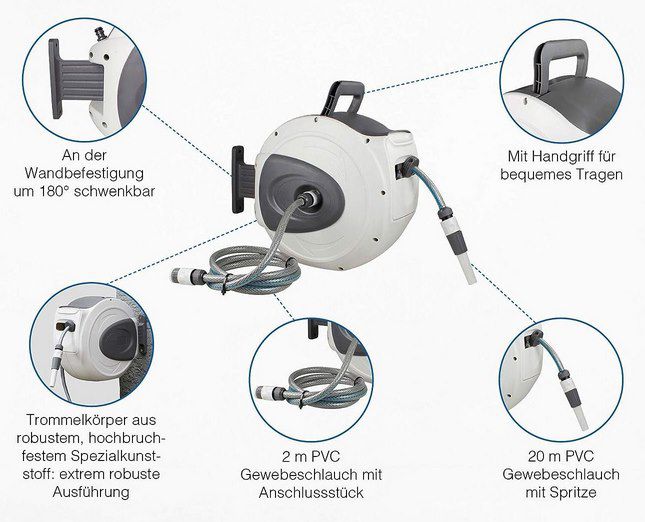 An der Wandbefestigung um 180° schwenkbar

Mit Handgriff für bequemes Tragen

Trommelkörper aus robustem, hochbruchfestem Spezialkunststoff: extrem robuste Ausführung

2 m PVC Gewebeschlauch mit Anschlussstück

20 m PVC Gewebeschlauch mit Spritze