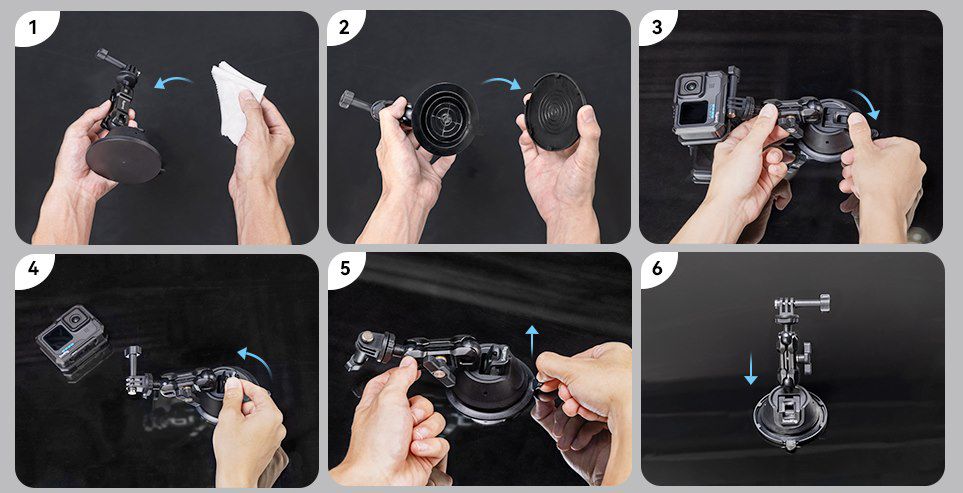 1

2

3

4

5

6