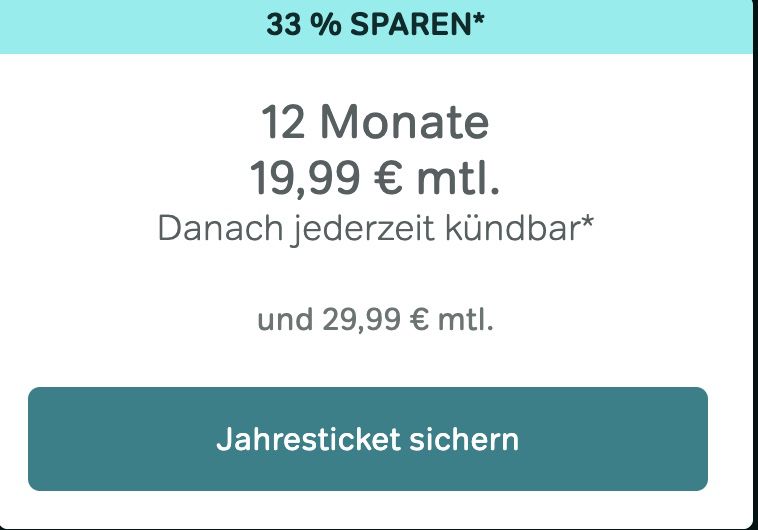 33 % SPAREN*

12 Monate
19,99 € mtl.
Danach jederzeit kündbar*

und 29,99 € mtl.

Jahresticket sichern