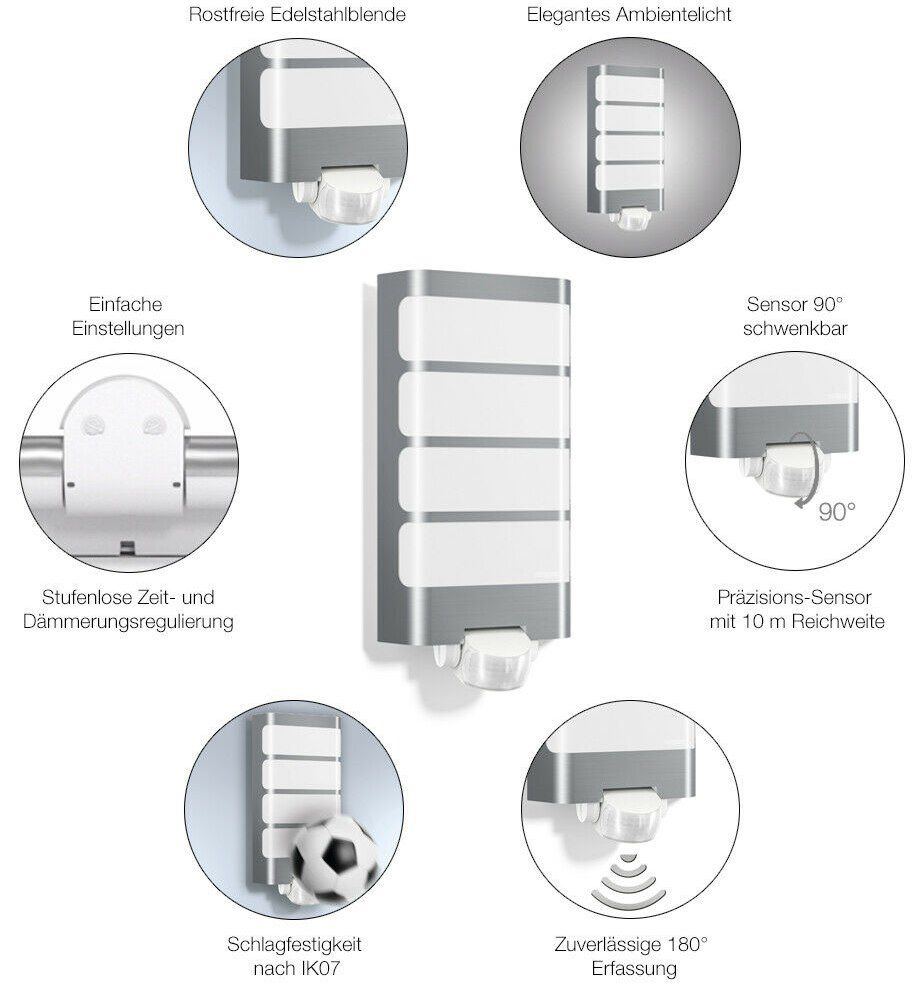 Rostfreie Edelstahlblende

Elegantes Ambientelicht

Einfache Einstellungen

Sensor 90° schwenkbar

90°

Stufenlose Zeit- und Dämmerungsregulierung

Präzisions-Sensor mit 10 m Reichweite

Schlagfestigkeit nach IK07

Zuverlässige 180° Erfassung