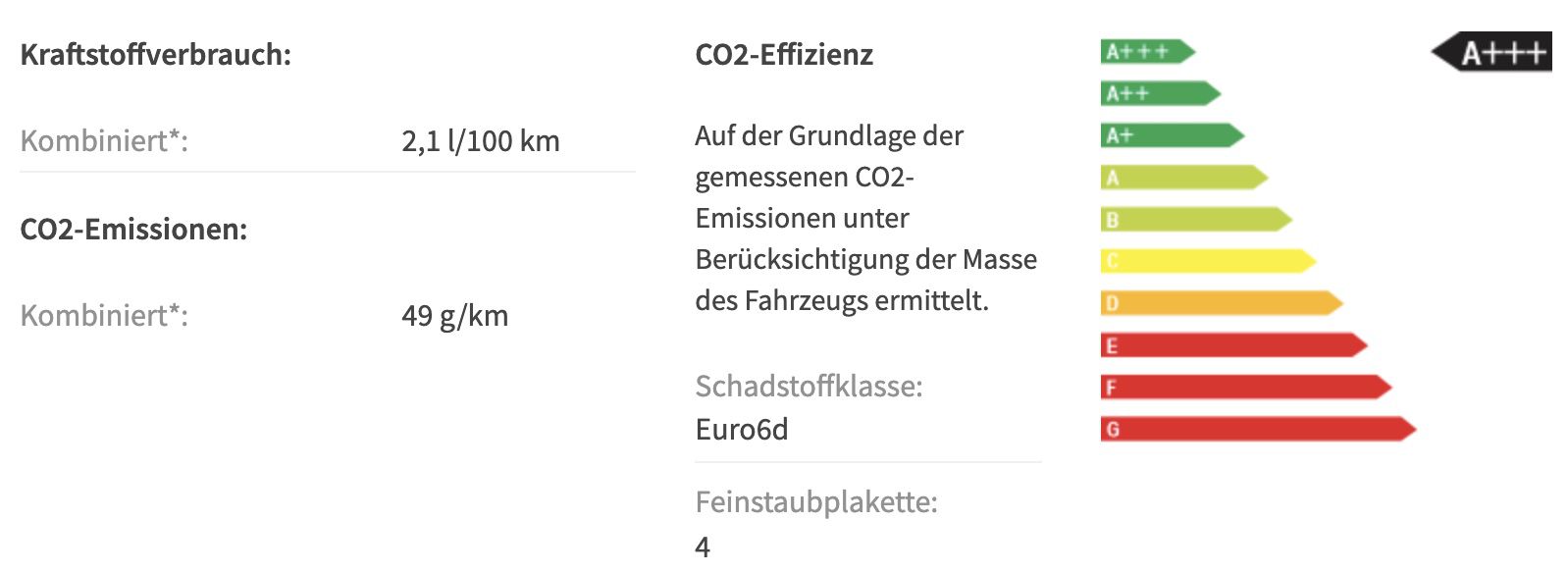 Kraftstoffverbrauch:

Kombiniert*: 2,1 l/100 km

CO2-Emissionen:

Kombiniert*: 49 g/km

CO2-Effizienz

Auf der Grundlage der gemessenen CO2-Emissionen unter Berücksichtigung der Masse des Fahrzeugs ermittelt.

Schadstoffklasse:
Euro6d

Feinstaubplakette:
4

A+++
A++
A+
A
B
C
D
E
F
G

A+++