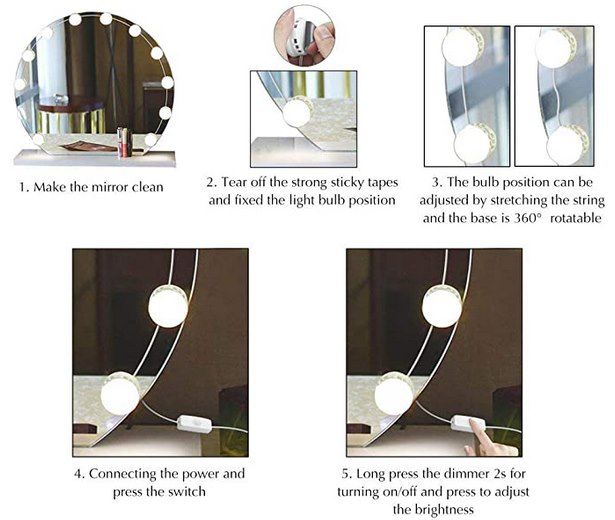 1. Make the mirror clean

2. Tear off the strong sticky tapes and fixed the light bulb position

3. The bulb position can be adjusted by stretching the string and the base is 360° rotatable

4. Connecting the power and press the switch

5. Long press the dimmer 2s for turning on/off and press to adjust the brightness