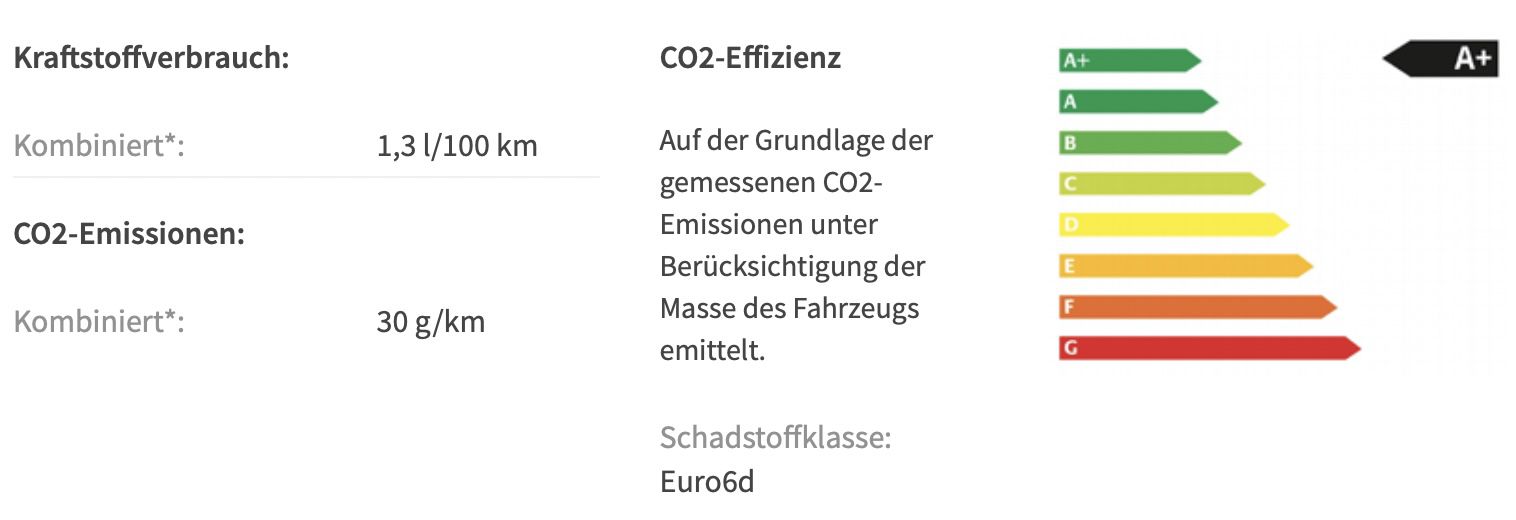 Kraftstoffverbrauch:

Kombiniert*: 1,3 l/100 km

CO2-Emissionen:

Kombiniert*: 30 g/km

CO2-Effizienz

Auf der Grundlage der gemessenen CO2-Emissionen unter Berücksichtigung der Masse des Fahrzeugs emittelt.

Schadstoffklasse:
Euro6d

A+
A
B
C
D
E
F
G

A+